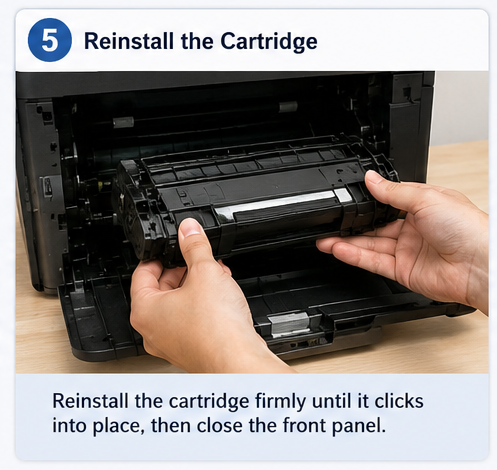 5 Reinstall the Cartridge

Reinstall the cartridge firmly until it clicks into place, then close the front panel.